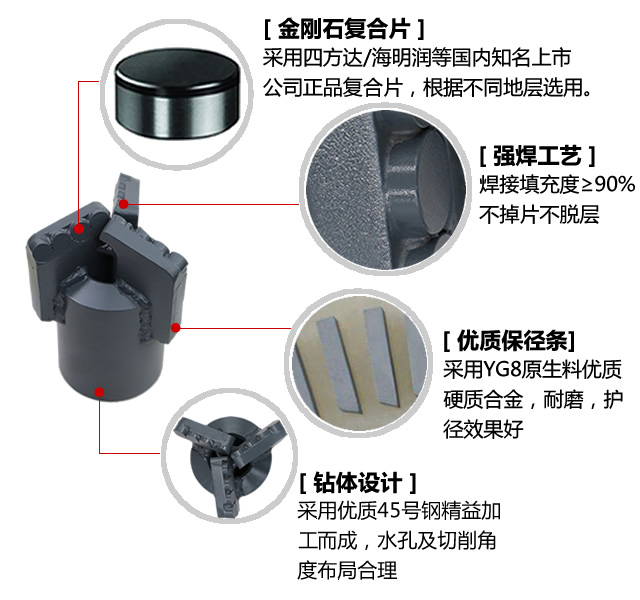 [ 金刚石复合片 ]
采用四方达/海明润等国内知名上市公司正品复合片，根据不同地层选用。

[ 强焊工艺 ]
焊接填充度≥90%
不掉片不脱层

[ 优质保径条]
采用YG8原生料优质硬质合金，耐磨，护径效果好

[ 钻体设计 ]
采用优质45号钢精益加工而成，水孔及切削角度布局合理