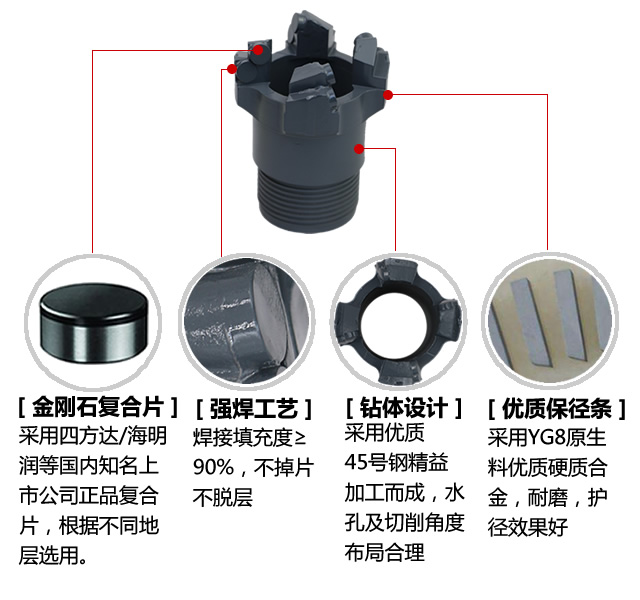 [ 金刚石复合片 ]
采用四方达/海明润等国内知名上市公司正品复合片，根据不同地层选用。

[ 强焊工艺 ]
焊接填充度≥90%，不掉片不脱层

[ 钻体设计 ]
采用优质45号钢精益加工而成，水孔及切削角度布局合理

[ 优质保径条 ]
采用YG8原生料优质硬质合金，耐磨，护径效果好